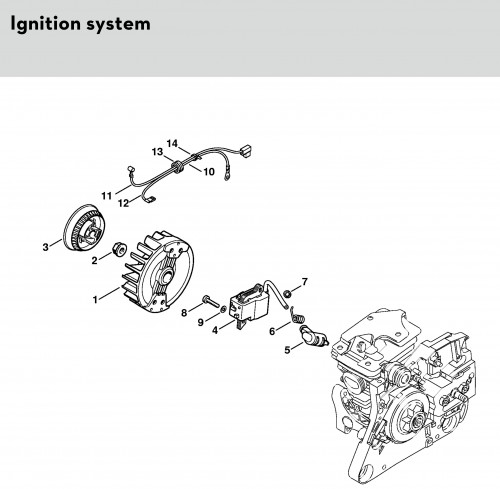 Ignition system

14
13
10
11
12
3
2
1
7
8
9
4
6
5